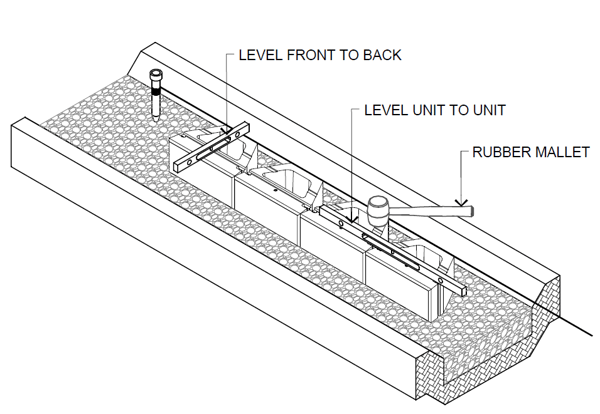 LEVEL FRONT TO BACK

LEVEL UNIT TO UNIT

RUBBER MALLET